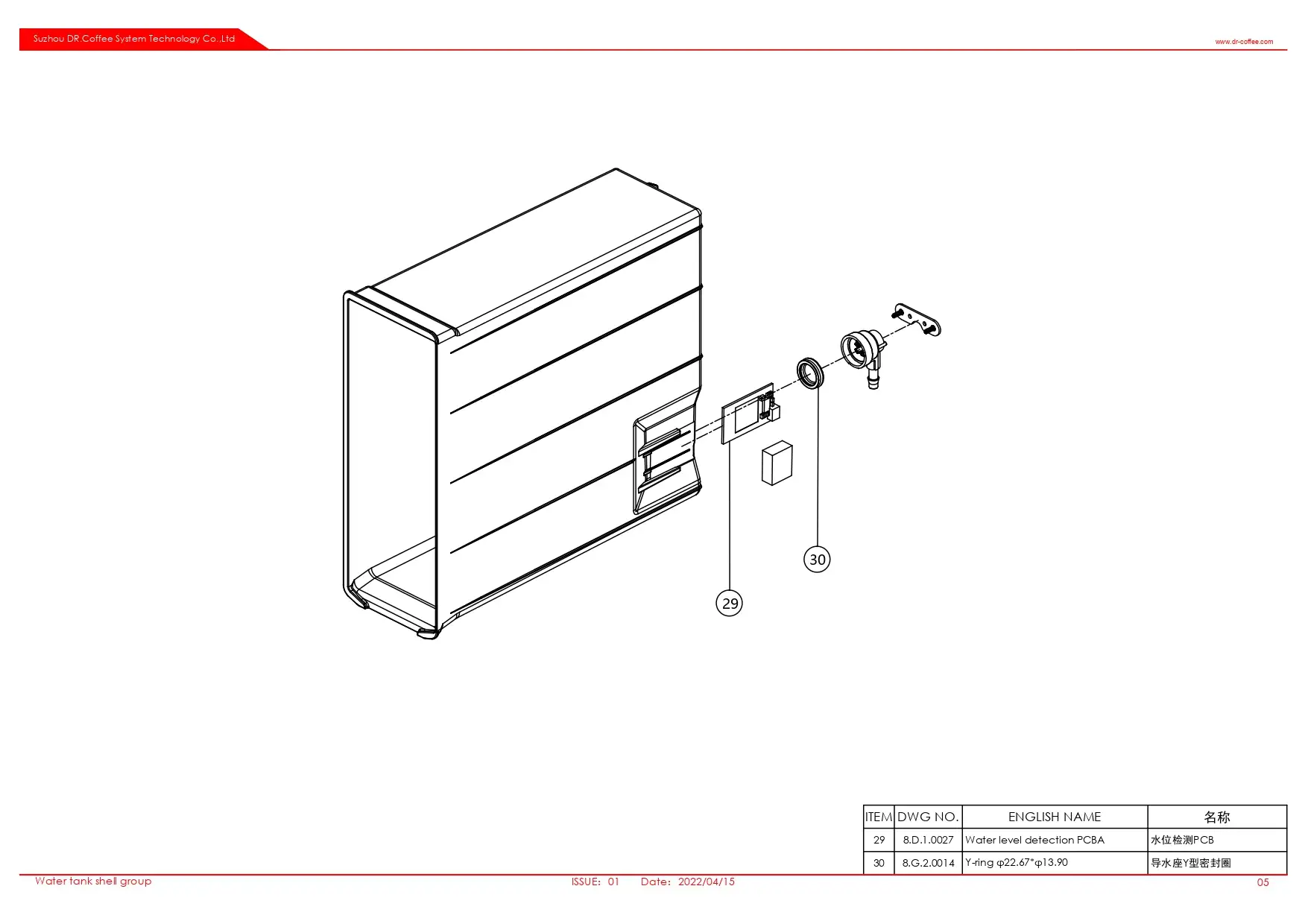 Suzhou DR Coffee System Technology Co.,Ltd

www.dr-coffee.com

30

29

| ITEM | DWG NO. | ENGLISH NAME | 名称 |
|---|---|---|---|
| 29 | 8.D.1.0027 | Water level detection PCBA | 水位检测PCB |
| 30 | 8.G.2.0014 | Y-ring φ22.67*φ13.90 | 导水座Y型密封圈 |

Water tank shell group

ISSUE: 01 Date: 2022/04/15

05