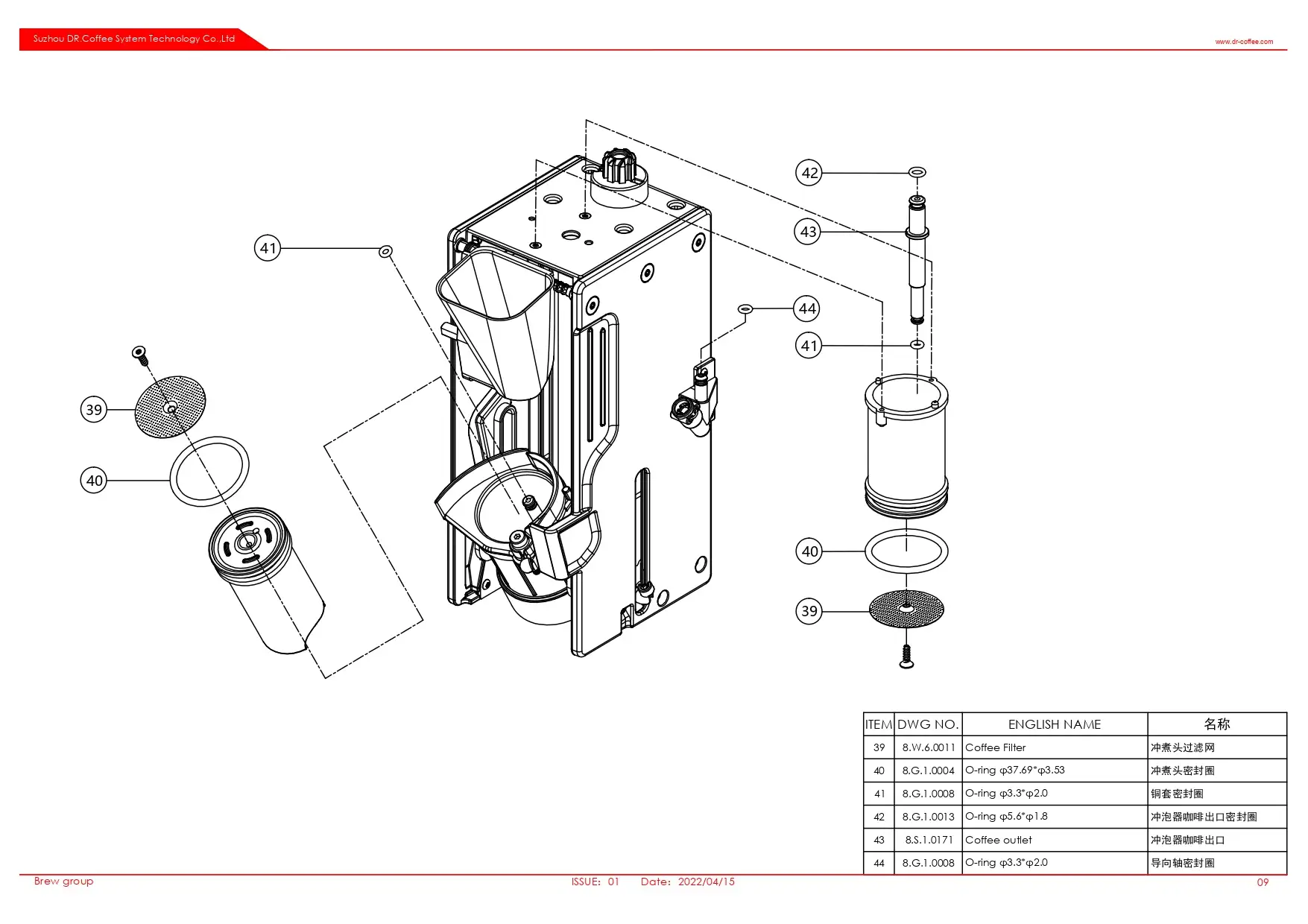 Suzhou DR Coffee System Technology Co.,Ltd

www.dr-coffee.com

42

43

41

44

41

39

40

40

39

| ITEM | DWG NO. | ENGLISH NAME | 名称 |
|---|---|---|---|
| 39 | 8.W.6.0011 | Coffee Filter | 冲煮头过滤网 |
| 40 | 8.G.1.0004 | O-ring φ37.69*φ3.53 | 冲煮头密封圈 |
| 41 | 8.G.1.0008 | O-ring φ3.3*φ2.0 | 铜套密封圈 |
| 42 | 8.G.1.0013 | O-ring φ5.6*φ1.8 | 冲泡器咖啡出口密封圈 |
| 43 | 8.S.1.0171 | Coffee outlet | 冲泡器咖啡出口 |
| 44 | 8.G.1.0008 | O-ring φ3.3*φ2.0 | 导向轴密封圈 |

Brew group

ISSUE: 01 Date: 2022/04/15

09