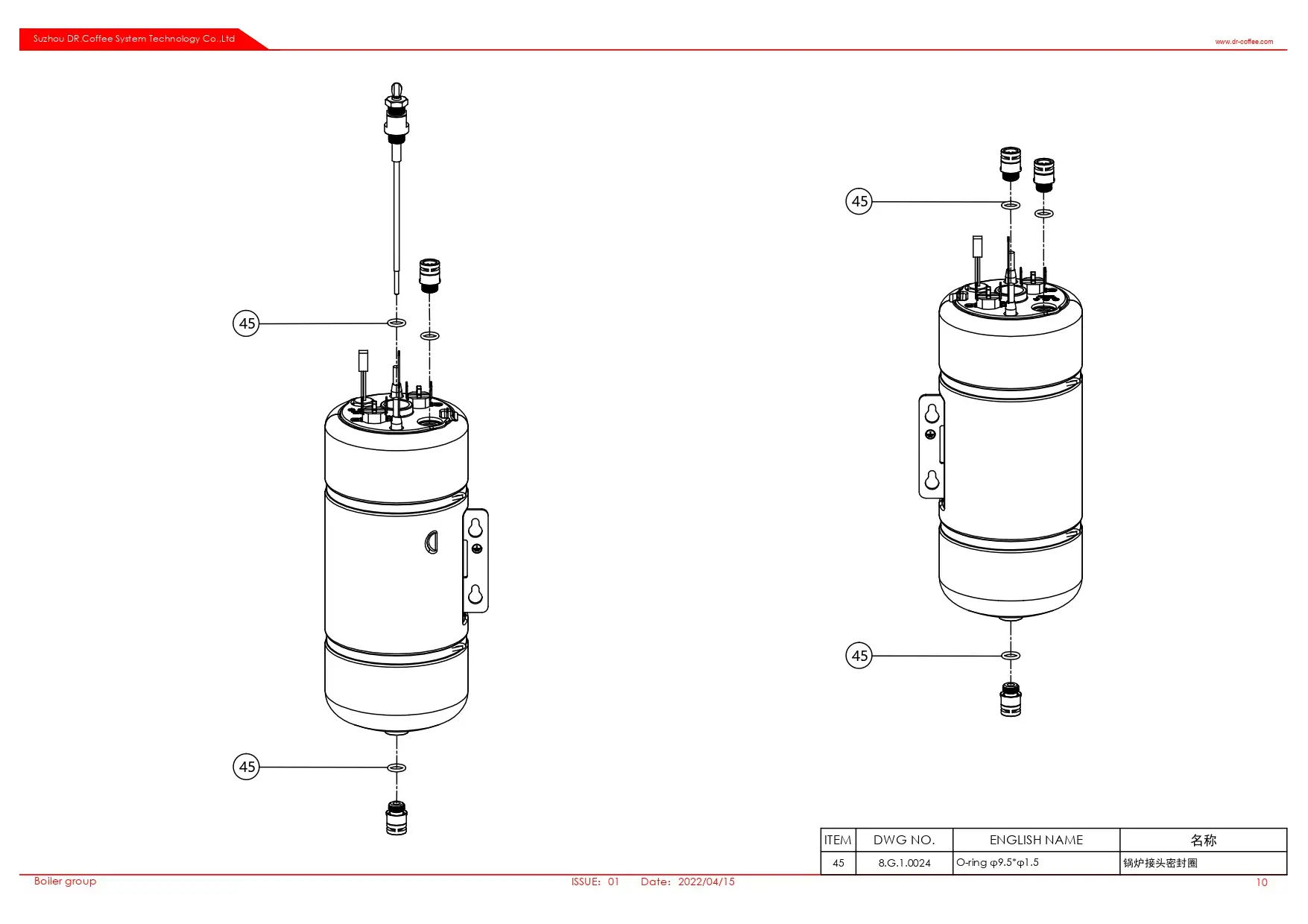 Suzhou DR Coffee System Technology Co.,Ltd

www.dr-coffee.com

45

45

45

45

| ITEM | DWG NO. | ENGLISH NAME | 名称 |
|---|---|---|---|
| 45 | 8.G.1.0024 | O-ring φ9.5*φ1.5 | 锅炉接头密封圈 |

Boiler group

ISSUE: 01 Date: 2022/04/15

10