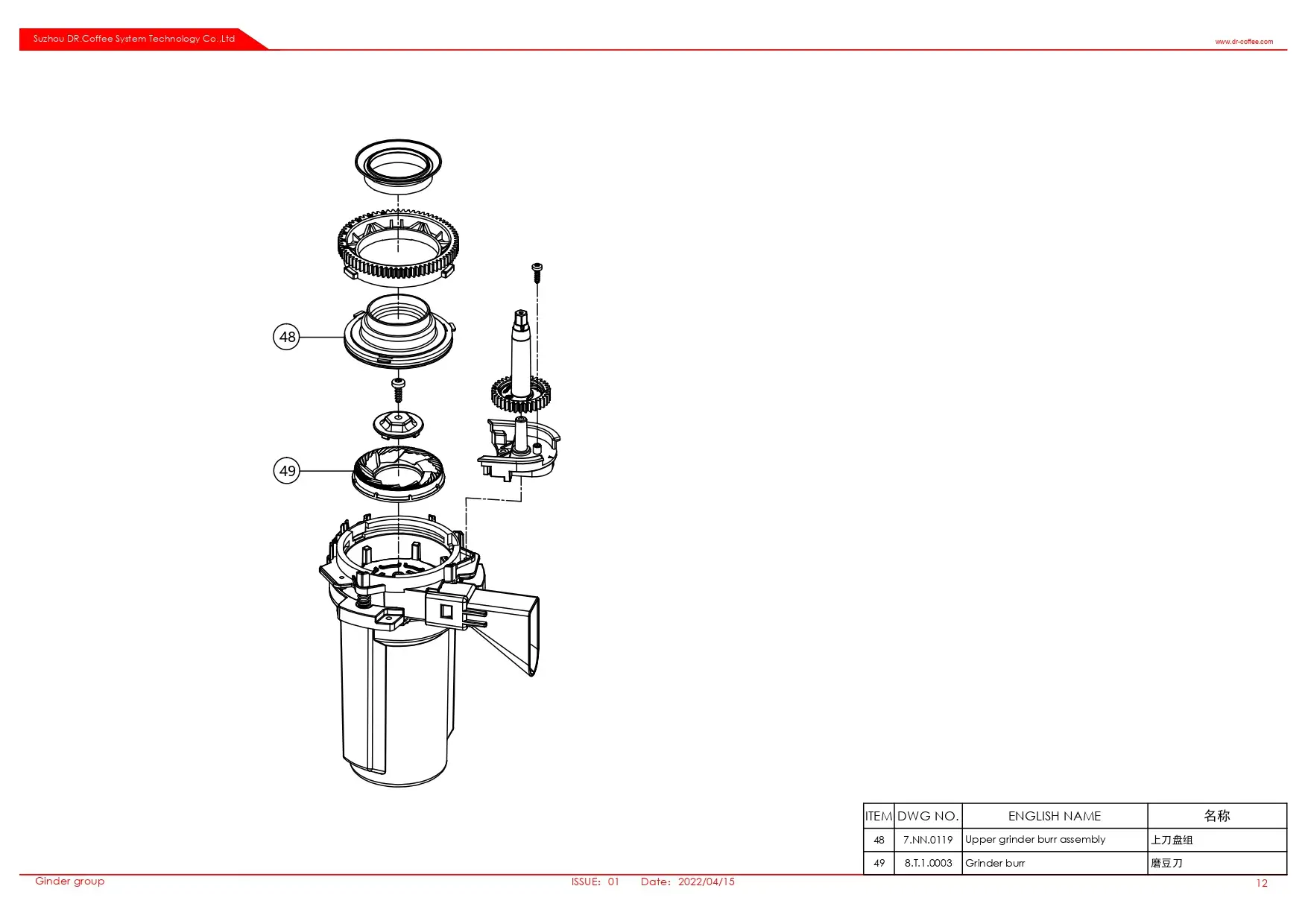 Suzhou DR Coffee System Technology Co.,Ltd

www.dr-coffee.com

48

49

| ITEM | DWG NO. | ENGLISH NAME | 名称 |
|---|---|---|---|
| 48 | 7.NN.0119 | Upper grinder burr assembly | 上刀盘组 |
| 49 | 8.T.1.0003 | Grinder burr | 磨豆刀 |

Ginder group

ISSUE: 01    Date: 2022/04/15

12