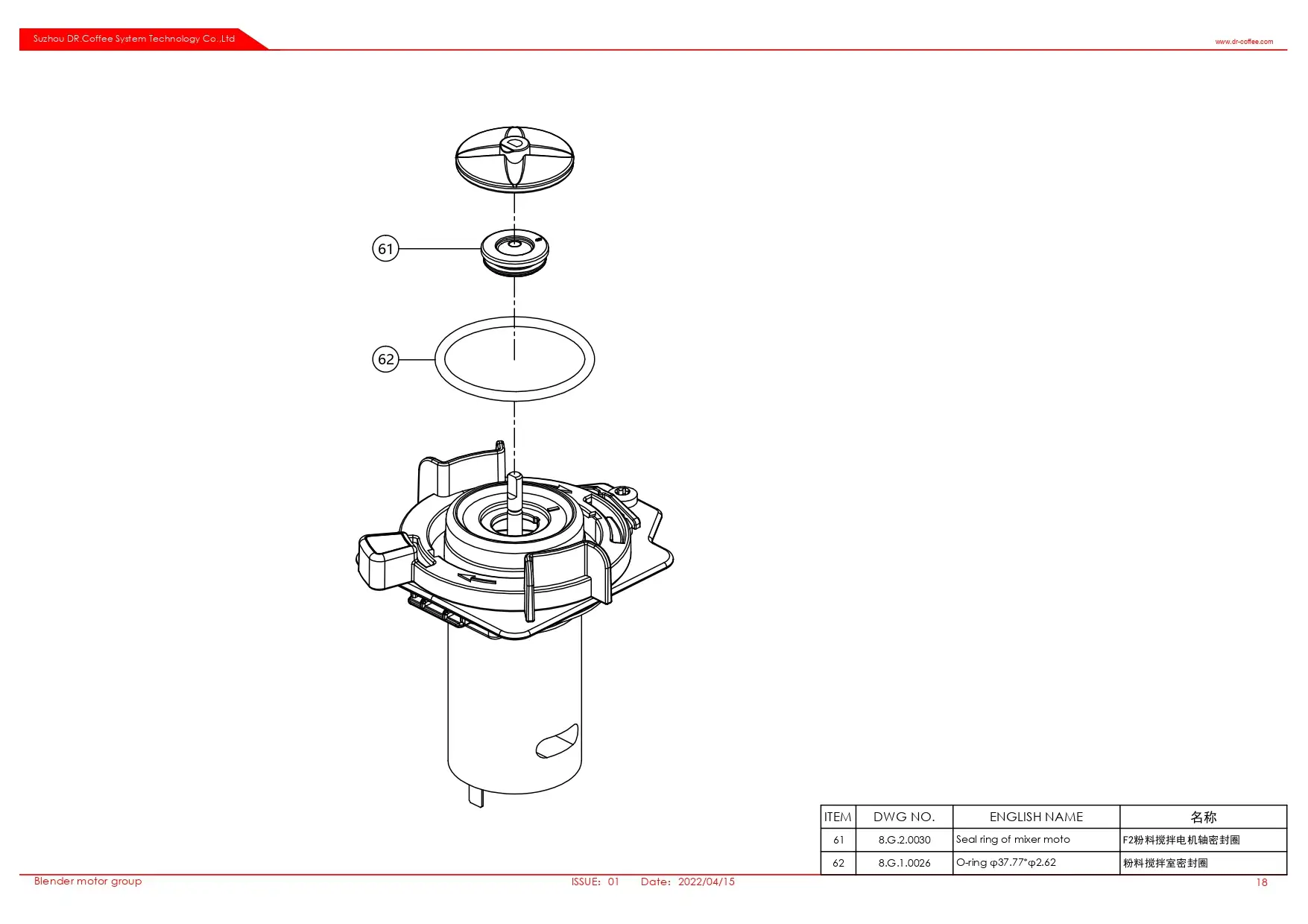 Suzhou DR Coffee System Technology Co.,Ltd

www.dr-coffee.com

61

62

| ITEM | DWG NO. | ENGLISH NAME | 名称 |
|---|---|---|---|
| 61 | 8.G.2.0030 | Seal ring of mixer moto | F2粉料搅拌电机轴密封圈 |
| 62 | 8.G.1.0026 | O-ring φ37.77*φ2.62 | 粉料搅拌室密封圈 |

Blender motor group

ISSUE: 01 Date: 2022/04/15

18